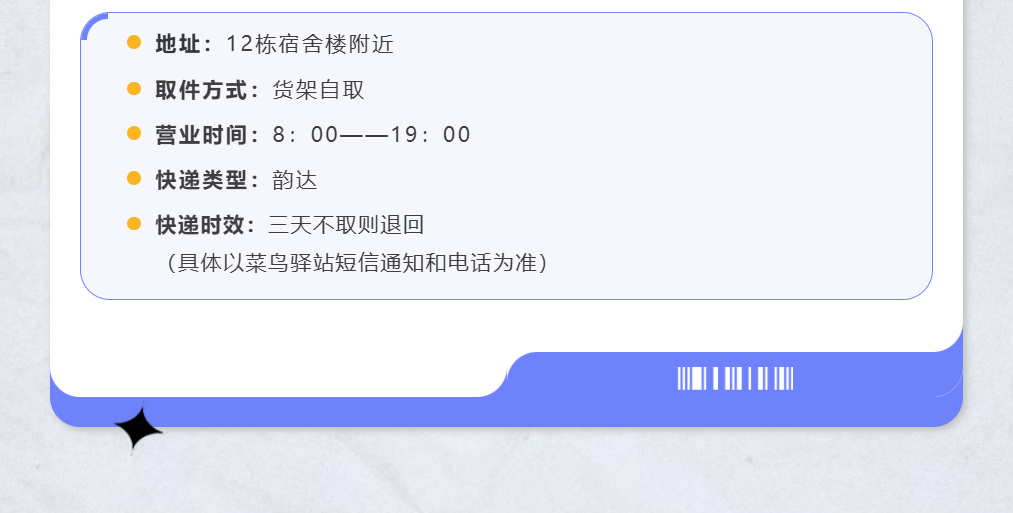 • 地址：12栋宿舍楼附近

• 取件方式：货架自取

• 营业时间：8：00——19：00

• 快递类型：韵达

• 快递时效：三天不取则退回
（具体以菜鸟驿站短信通知和电话为准）