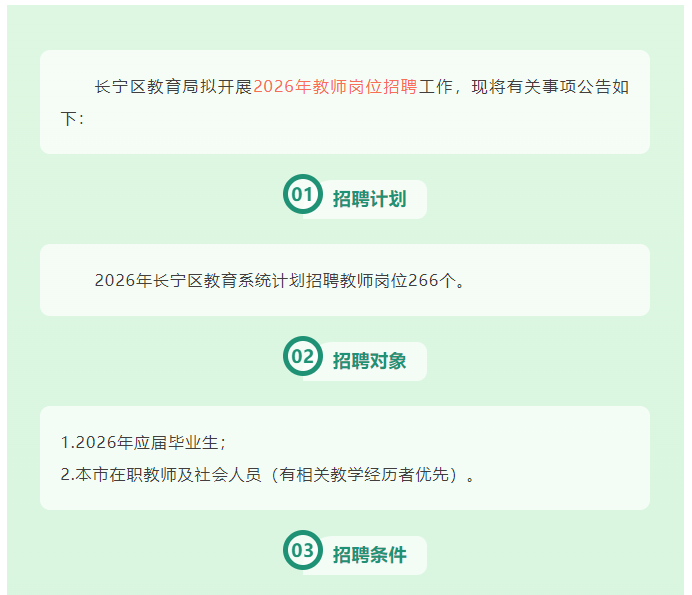 长宁区教育局拟开展2026年教师岗位招聘工作，现将有关事项公告如下：

01 招聘计划

2026年长宁区教育系统计划招聘教师岗位266个。

02 招聘对象

1.2026年应届毕业生；
2.本市在职教师及社会人员（有相关教学经历者优先）。

03 招聘条件